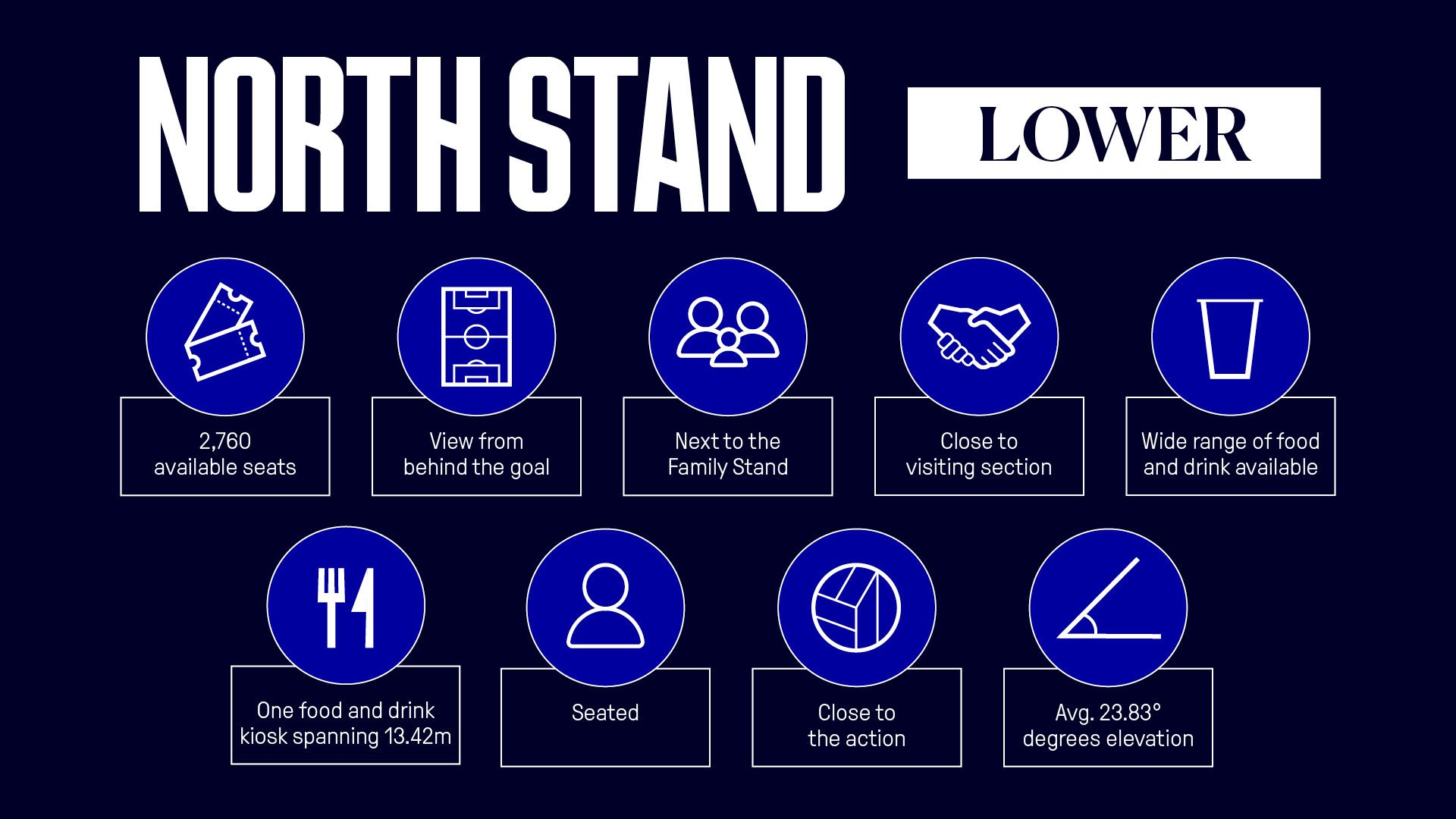 NORTH STAND

LOWER

2,760 available seats

View from behind the goal

Next to the Family Stand

Close to visiting section

Wide range of food and drink available

One food and drink kiosk spanning 13.42m

Seated

Close to the action

Avg. 23.83° degrees elevation