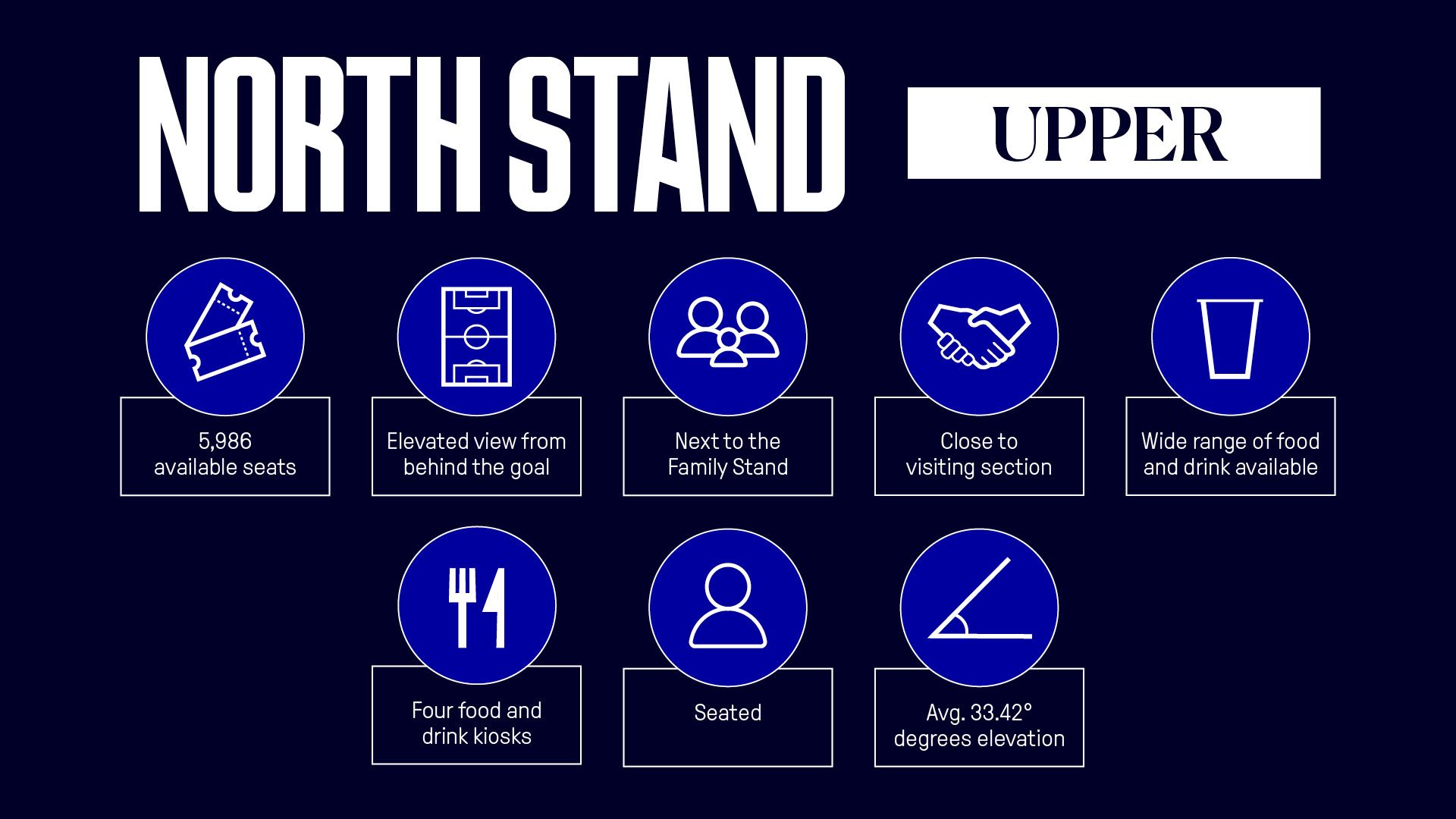 NORTH STAND

UPPER

5,986 available seats

Elevated view from behind the goal

Next to the Family Stand

Close to visiting section

Wide range of food and drink available

Four food and drink kiosks

Seated

Avg. 33.42° degrees elevation