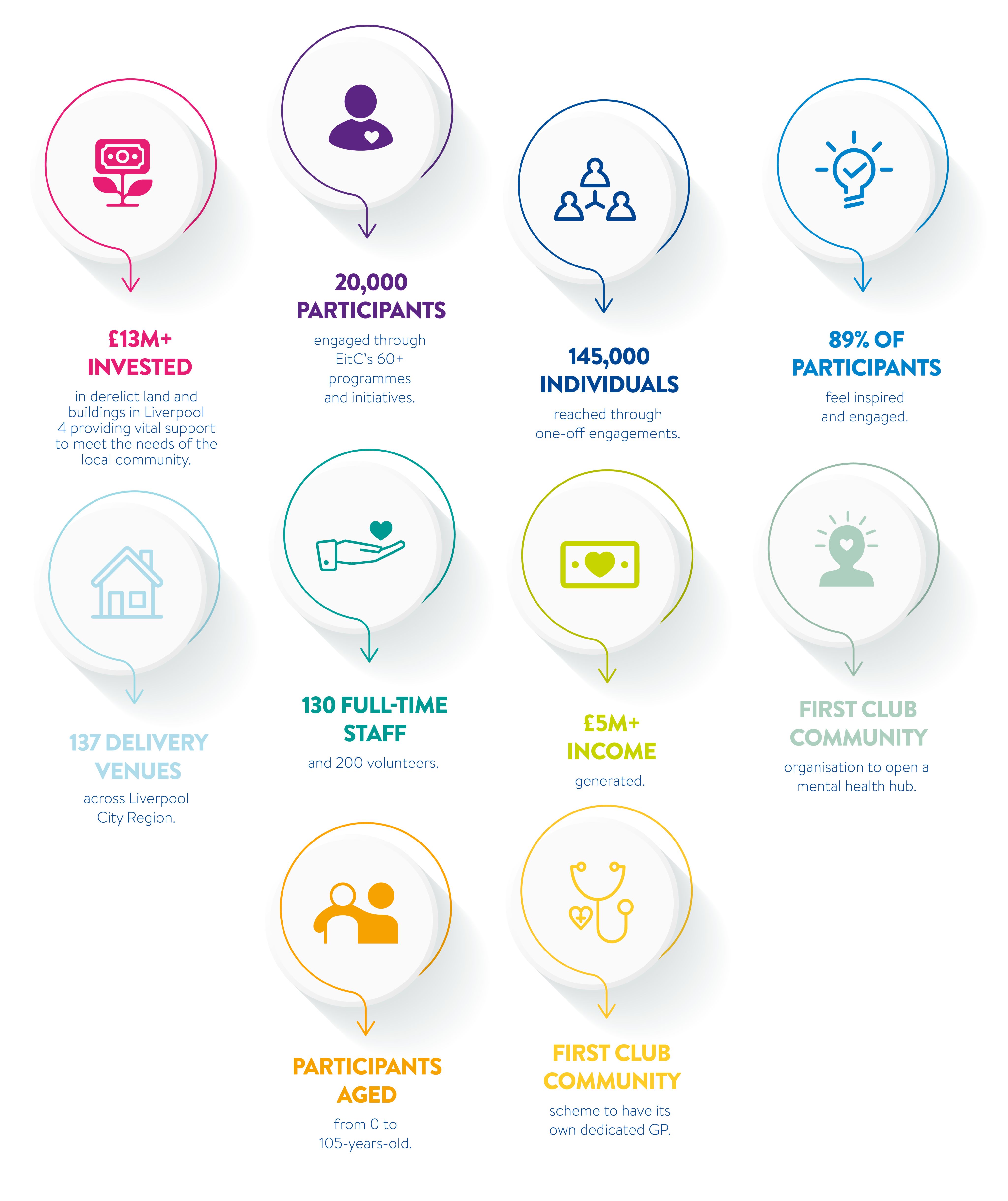 £13M+
INVESTED

in derelict land and buildings in Liverpool 4 providing vital support to meet the needs of the local community.

20,000
PARTICIPANTS

engaged through EitC's 60+ programmes and initiatives.

145,000
INDIVIDUALS

reached through one-off engagements.

89% OF
PARTICIPANTS

feel inspired and engaged.

137 DELIVERY
VENUES

across Liverpool City Region.

130 FULL-TIME
STAFF

and 200 volunteers.

£5M+
INCOME

generated.

FIRST CLUB
COMMUNITY

organisation to open a mental health hub.

PARTICIPANTS
AGED

from 0 to 105-years-old.

FIRST CLUB
COMMUNITY

scheme to have its own dedicated GP.