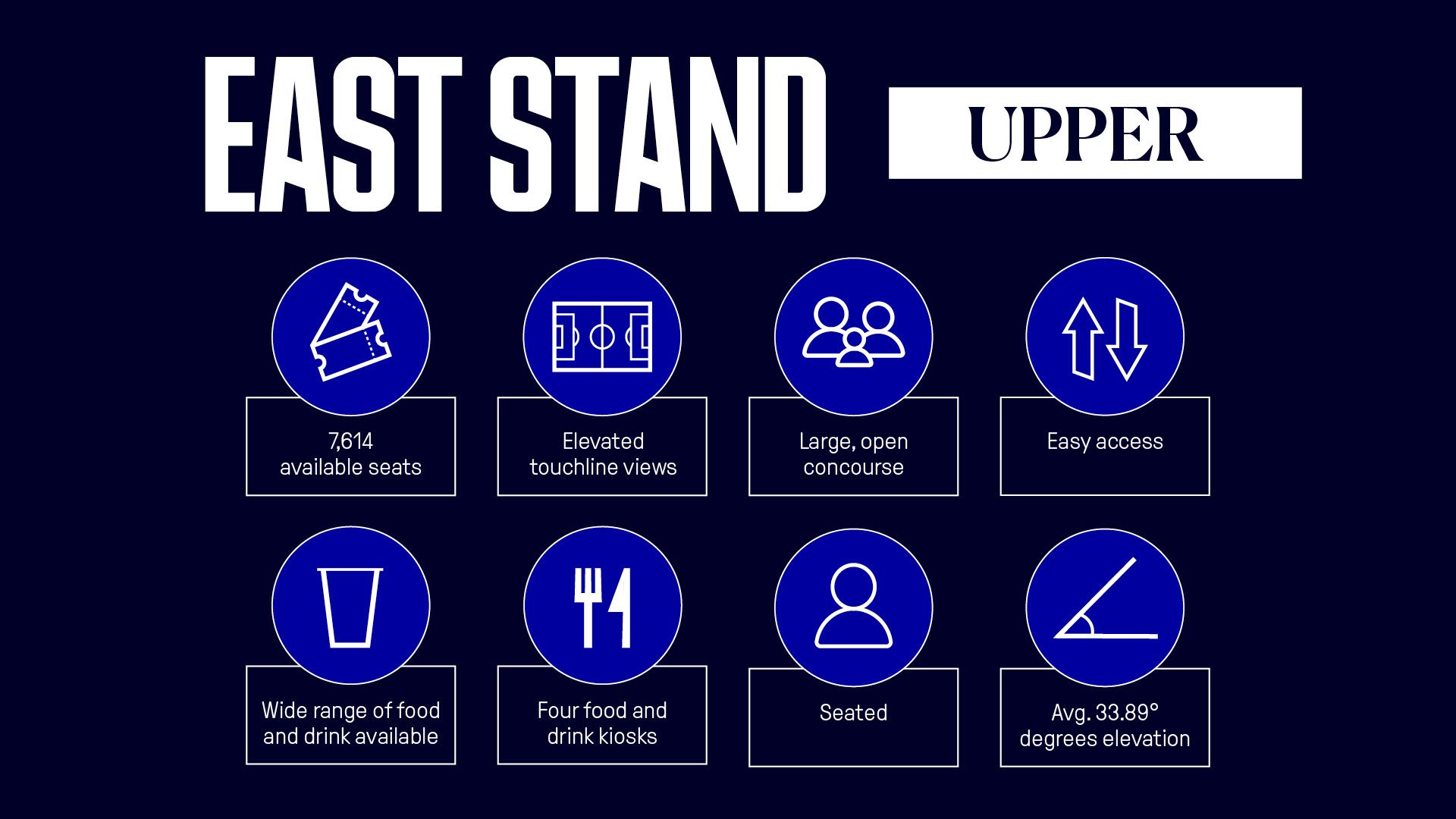 EAST STAND

UPPER

7,614 available seats

Elevated touchline views

Large, open concourse

Easy access

Wide range of food and drink available

Four food and drink kiosks

Seated

Avg. 33.89° degrees elevation